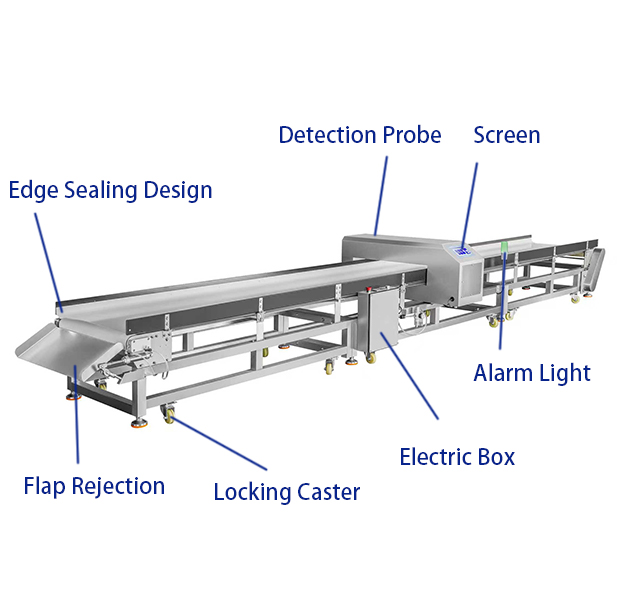 Detection Probe
Screen
Edge Sealing Design
Alarm Light
Electric Box
Flap Rejection
Locking Caster