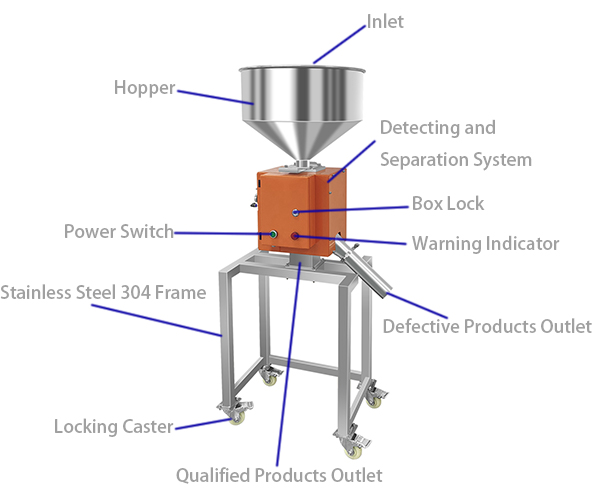 Inlet

Hopper

Detecting and Separation System

Box Lock

Power Switch

Warning Indicator

Stainless Steel 304 Frame

Defective Products Outlet

Locking Caster

Qualified Products Outlet